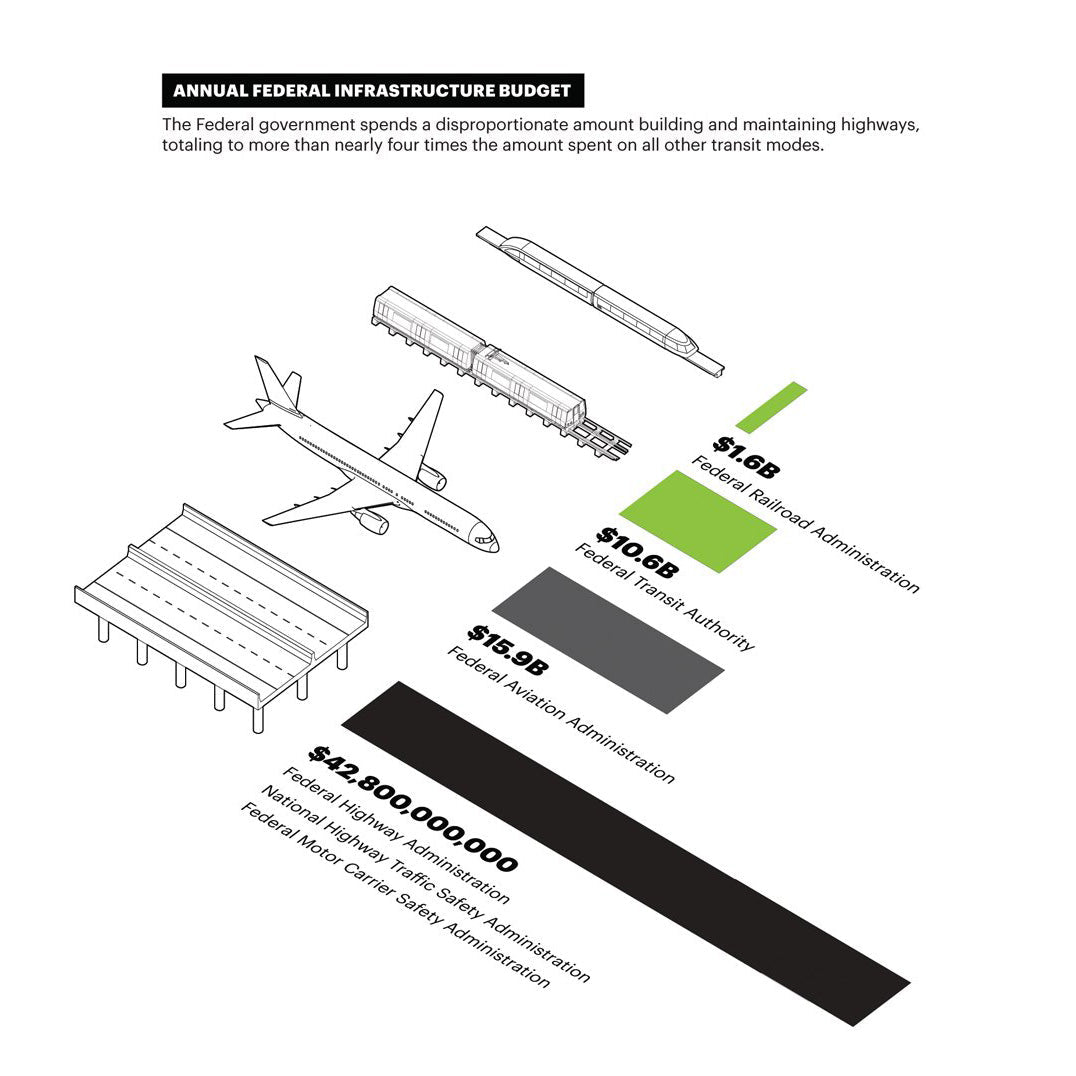 ANNUAL FEDERAL INFRASTRUCTURE BUDGET

The Federal government spends a disproportionate amount building and maintaining highways, totaling to more than nearly four times the amount spent on all other transit modes.

$1.6B
Federal Railroad Administration

$10.6B
Federal Transit Authority

$15.9B
Federal Aviation Administration

$42,800,000,000
Federal Highway Administration
National Highway Traffic Safety Administration
Federal Motor Carrier Safety Administration